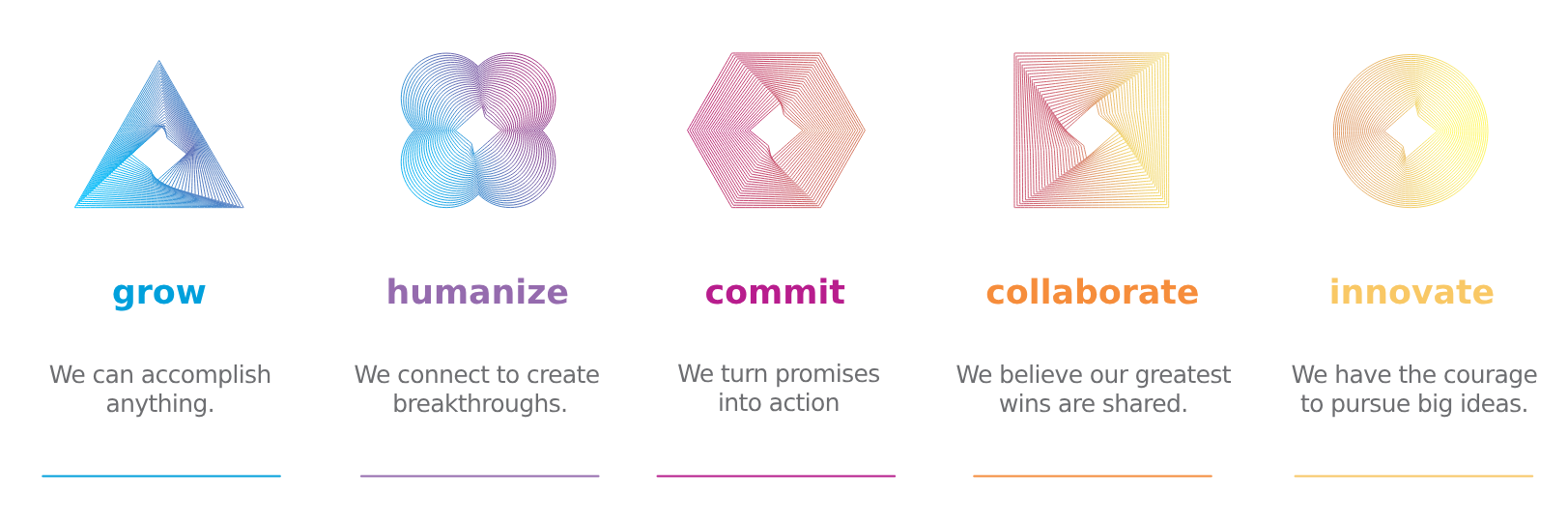 grow

We can accomplish anything.

humanize

We connect to create breakthroughs.

commit

We turn promises into action

collaborate

We believe our greatest wins are shared.

innovate

We have the courage to pursue big ideas.